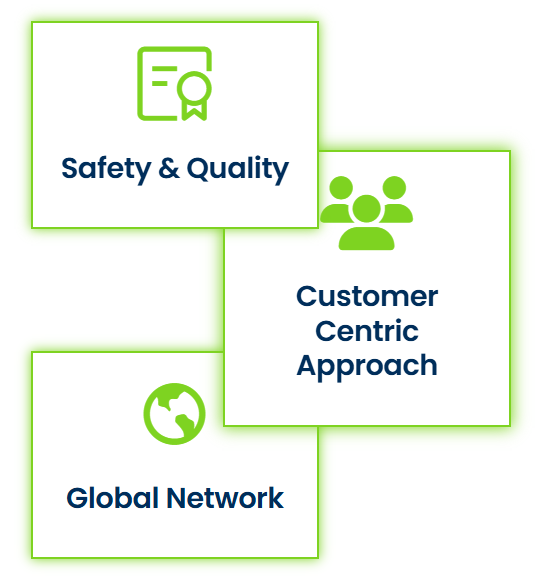 Safety & Quality

Customer Centric Approach

Global Network